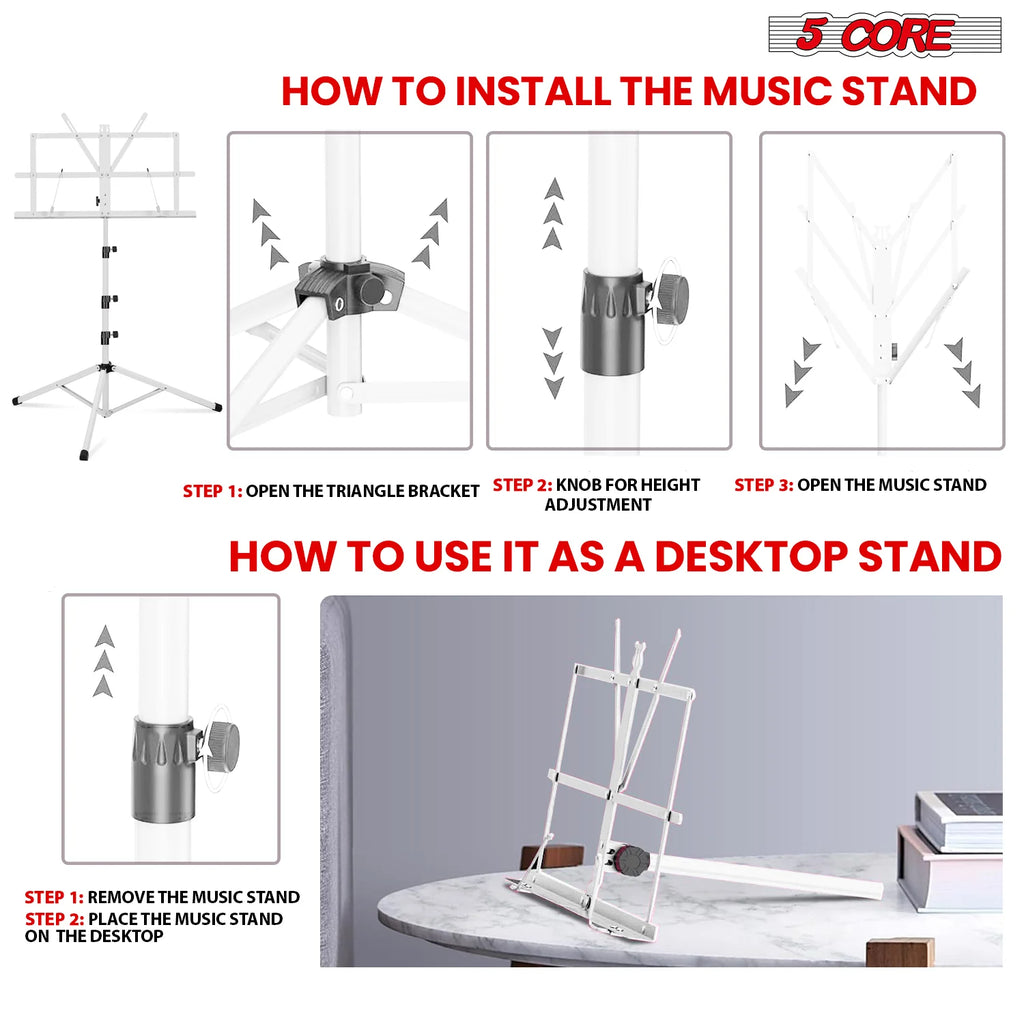 5 CORE

HOW TO INSTALL THE MUSIC STAND

STEP 1: OPEN THE TRIANGLE BRACKET

STEP 2: KNOB FOR HEIGHT ADJUSTMENT

STEP 3: OPEN THE MUSIC STAND

HOW TO USE IT AS A DESKTOP STAND

STEP 1: REMOVE THE MUSIC STAND
STEP 2: PLACE THE MUSIC STAND ON THE DESKTOP